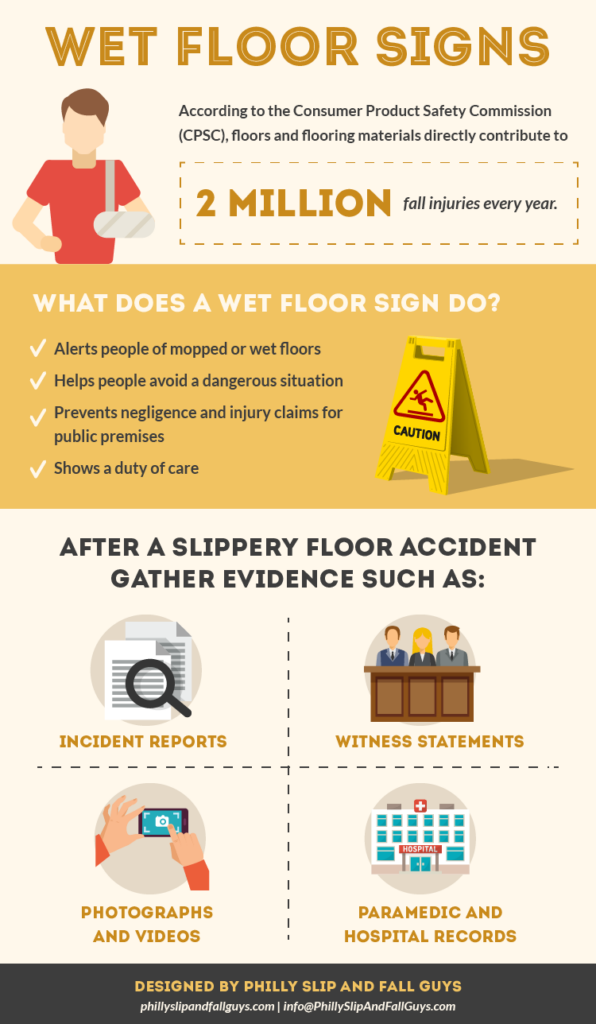 WET FLOOR SIGNS

According to the Consumer Product Safety Commission (CPSC), floors and flooring materials directly contribute to

2 MILLION fall injuries every year.

WHAT DOES A WET FLOOR SIGN DO?

Alerts people of mopped or wet floors

Helps people avoid a dangerous situation

Prevents negligence and injury claims for public premises

Shows a duty of care

CAUTION

AFTER A SLIPPERY FLOOR ACCIDENT GATHER EVIDENCE SUCH AS:

INCIDENT REPORTS

WITNESS STATEMENTS

PHOTOGRAPHS AND VIDEOS

HOSPITAL

PARAMEDIC AND HOSPITAL RECORDS

DESIGNED BY PHILLY SLIP AND FALL GUYS

phillyslipandfallguys.com | info@PhillySlipAndFallGuys.com