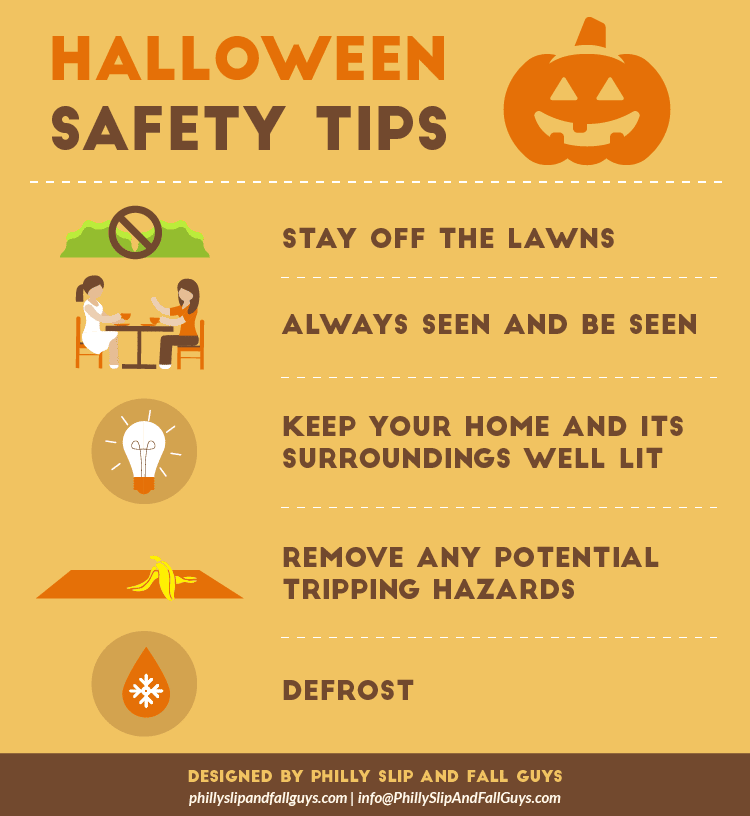 HALLOWEEN
SAFETY TIPS

STAY OFF THE LAWNS

ALWAYS SEEN AND BE SEEN

KEEP YOUR HOME AND ITS SURROUNDINGS WELL LIT

REMOVE ANY POTENTIAL TRIPPING HAZARDS

DEFROST

DESIGNED BY PHILLY SLIP AND FALL GUYS
phillyslipandfallguys.com | info@PhillySlipAndFallGuys.com